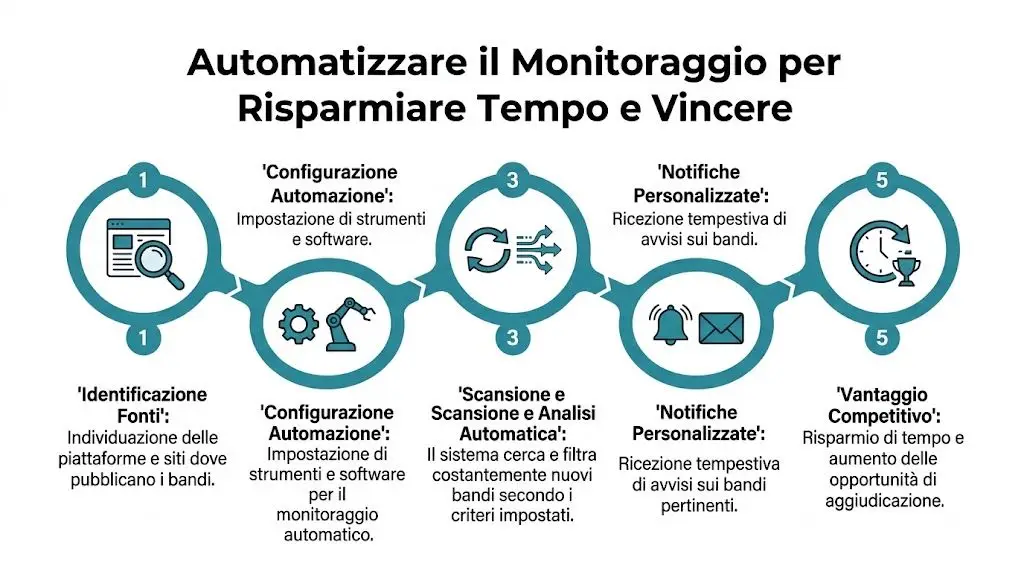 Automatizzare il Monitoraggio per Risparmiare Tempo e Vincere

1

'Configurazione Automazione': Impostazione di strumenti e software.

3

'Notifiche Personalizzate': Ricezione tempestiva di avvisi sui bandi.

5

1

3

5

'Identificazione Fonti': Individuazione delle piattaforme e siti dove pubblicano i bandi.

'Configurazione Automazione': Impostazione di strumenti e software per il monitoraggio automatico.

'Scansione e Scansione e Analisi Automatica': Il sistema cerca e filtra costantemente nuovi bandi secondo i criteri impostati.

'Notifiche Personalizzate': Ricezione tempestiva di avvisi sui bandi pertinenti.

'Vantaggio Competitivo': Risparmio di tempo e aumento delle opportunità di aggiudicazione.